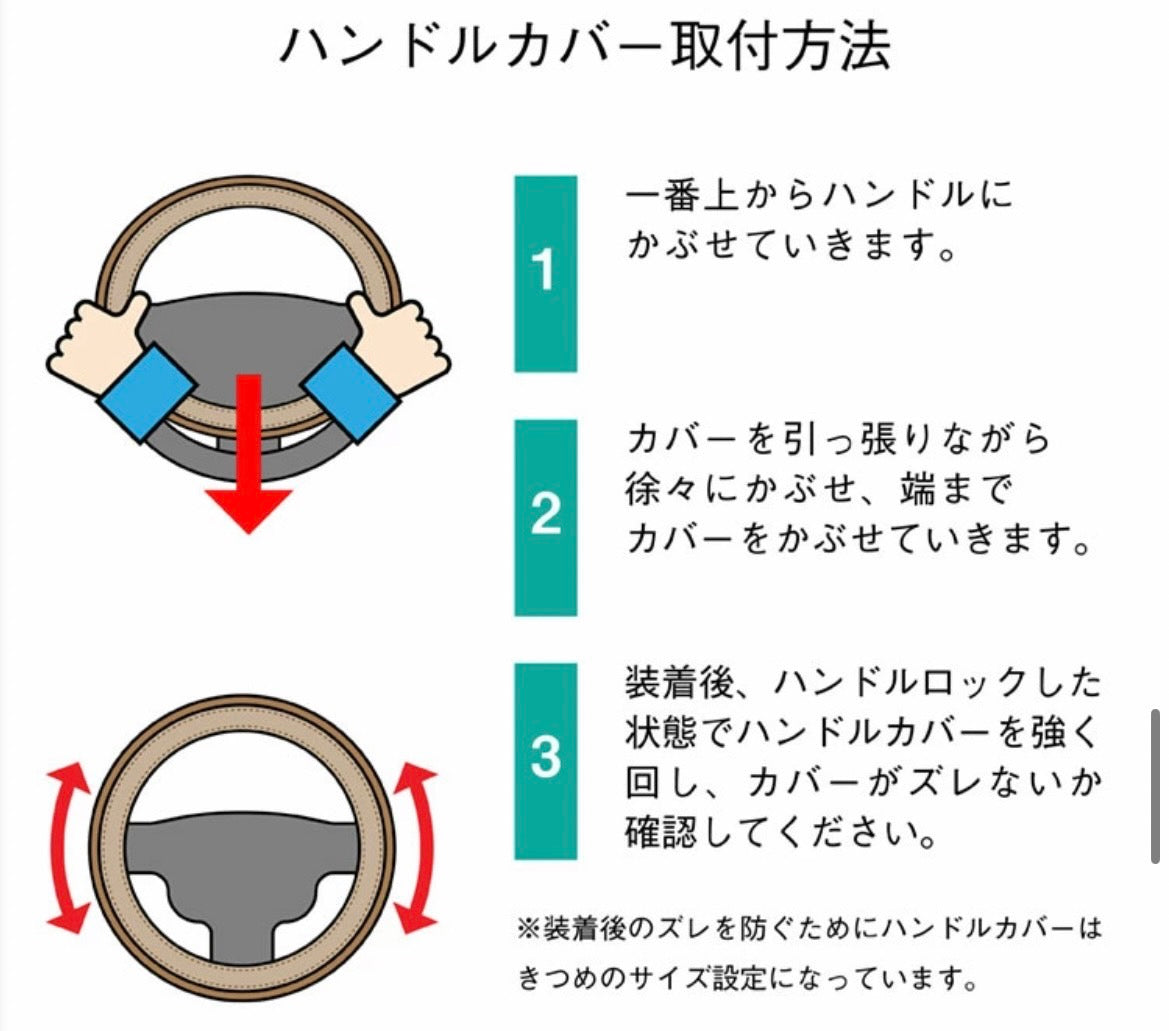 ハンドルカバー取付方法

1

一番上からハンドルにかぶせていきます。

2

カバーを引っ張りながら徐々にかぶせ、端までカバーをかぶせていきます。

3

装着後、ハンドルロックした状態でハンドルカバーを強く回し、カバーがズレないか確認してください。

※装着後のズレを防ぐためにハンドルカバーはきつめのサイズ設定になっています。